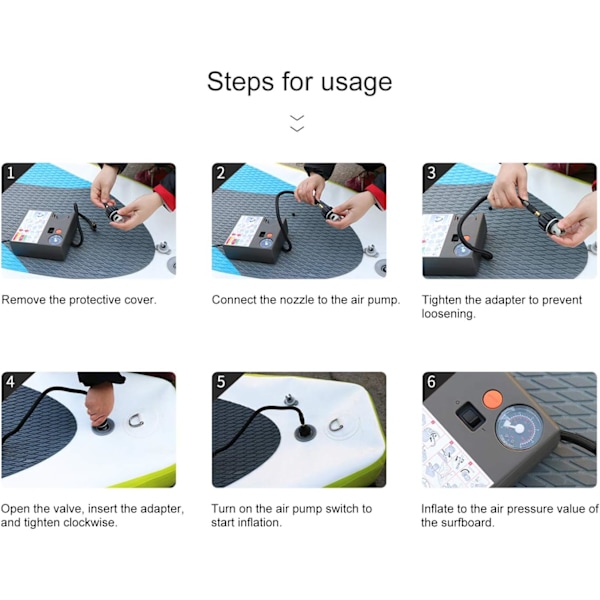 Steps for usage

1

Remove the protective cover.

2

Connect the nozzle to the air pump.

3

Tighten the adapter to prevent loosening.

4

Open the valve, insert the adapter, and tighten clockwise.

5

Turn on the air pump switch to start inflation.

6

Inflate to the air pressure value of the surfboard.