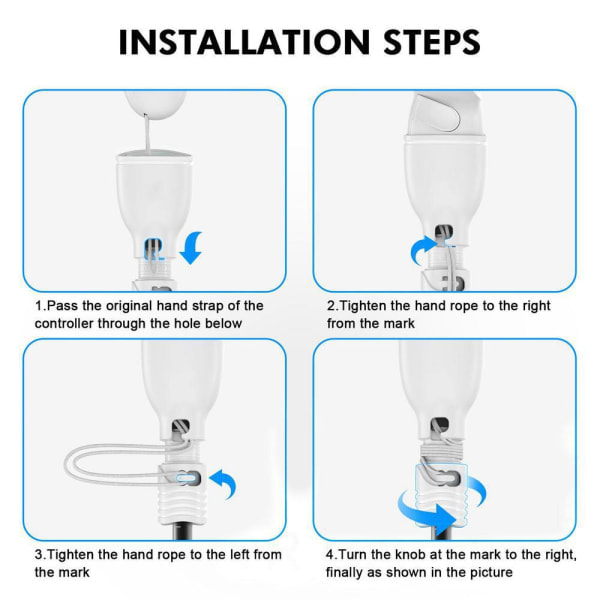 INSTALLATION STEPS

1.Pass the original hand strap of the controller through the hole below

2.Tighten the hand rope to the right from the mark

3.Tighten the hand rope to the left from the mark

4.Turn the knob at the mark to the right, finally as shown in the picture