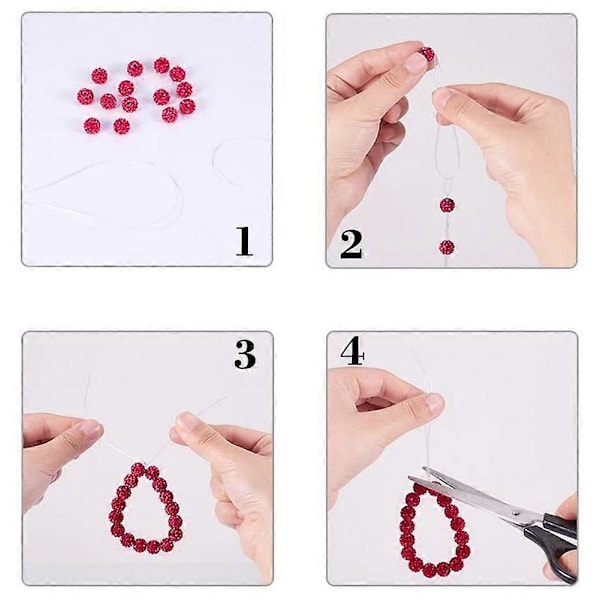 1

2

3

4