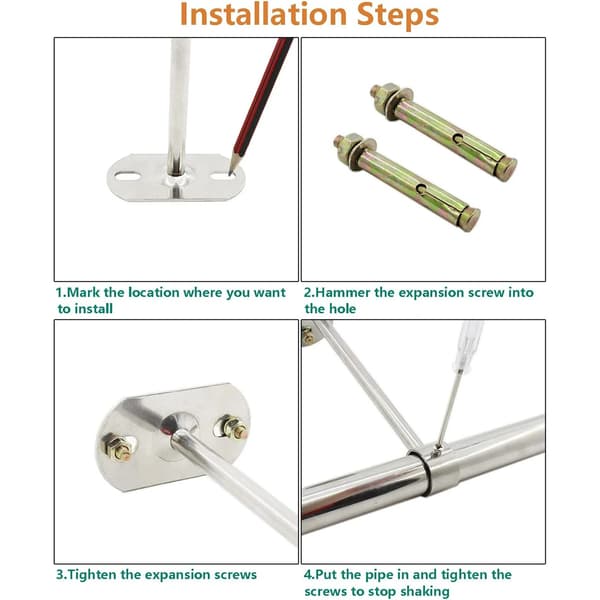 Installation Steps

1.Mark the location where you want to install

2.Hammer the expansion screw into the hole

3.Tighten the expansion screws

4.Put the pipe in and tighten the screws to stop shaking