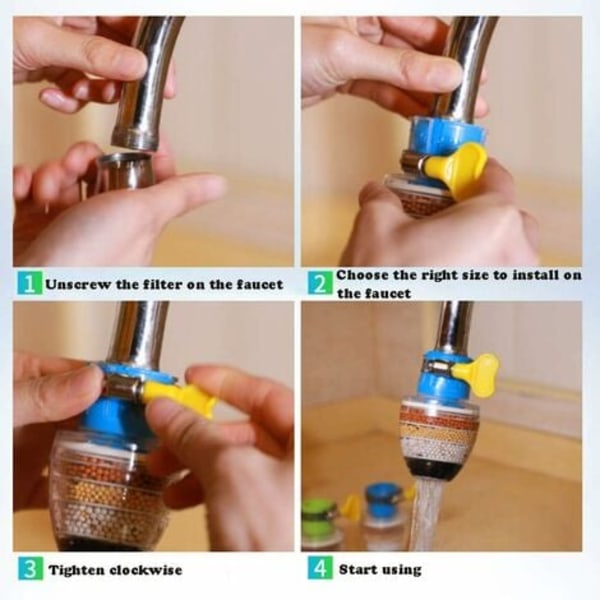 1 Unscrew the filter on the faucet

2 Choose the right size to install on the faucet

3 Tighten clockwise

4 Start using