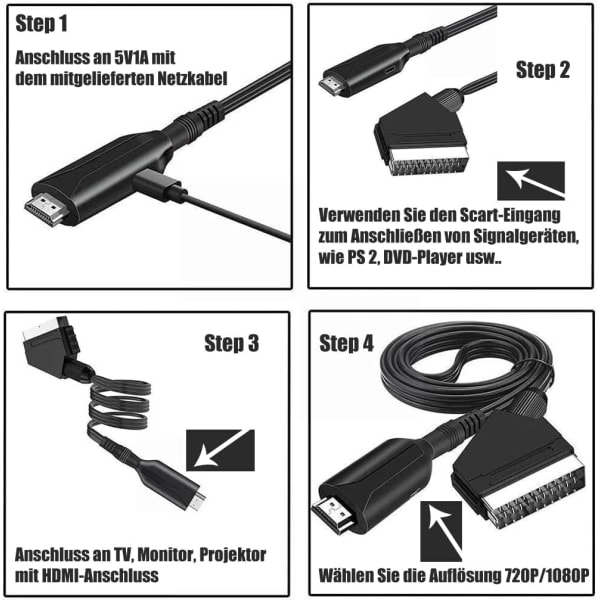 Step 1

Anschluss an 5V1A mit dem mitgelieferten Netzkabel

Step 2

Verwenden Sie den Scart-Eingang zum Anschließen von Signalgeräten, wie PS 2, DVD-Player usw..

Step 3

Anschluss an TV, Monitor, Projektor mit HDMI-Anschluss

Step 4

Wählen Sie die Auflösung 720P/1080P