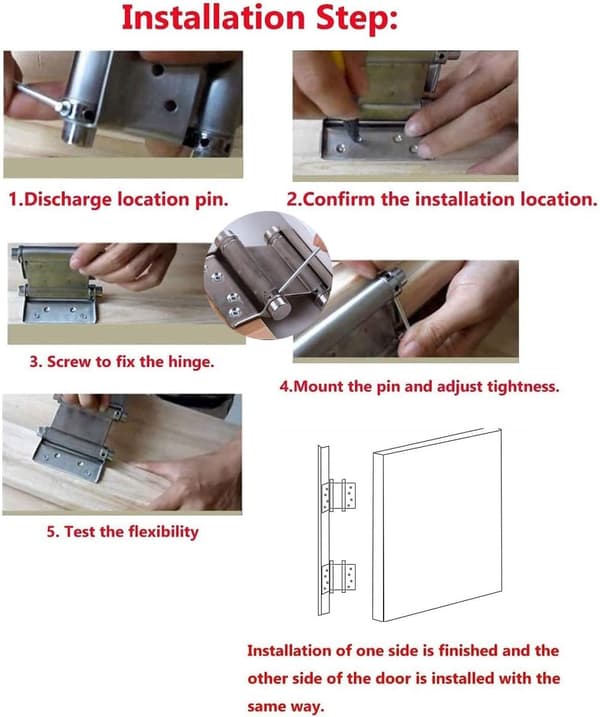 Installation Step:

1.Discharge location pin.

2.Confirm the installation location.

3. Screw to fix the hinge.

4.Mount the pin and adjust tightness.

5. Test the flexibility

Installation of one side is finished and the other side of the door is installed with the same way.