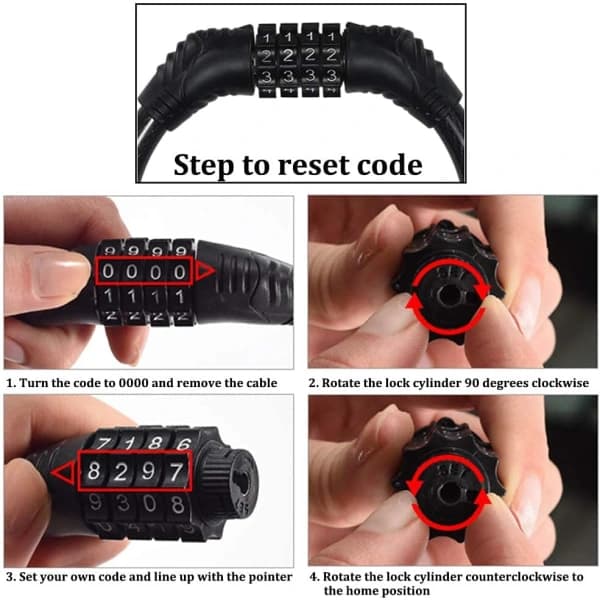 1 1 1 1
2 2 2 2
3 3 3 3

Step to reset code

9 9 9 9
0 0 0 0
1 1 1 1
2 2 2 2

1. Turn the code to 0000 and remove the cable

2. Rotate the lock cylinder 90 degrees clockwise

7 1 8 6
8 2 9 7
9 3 0 8

3. Set your own code and line up with the pointer

4. Rotate the lock cylinder counterclockwise to the home position