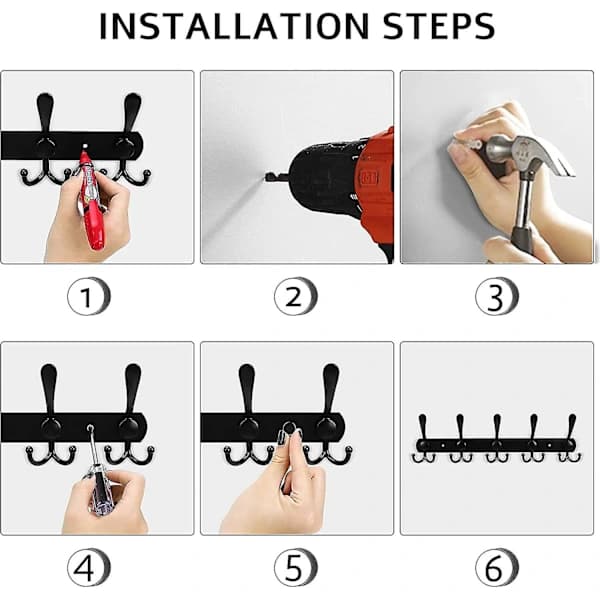 INSTALLATION STEPS

1

2

3

4

5

6