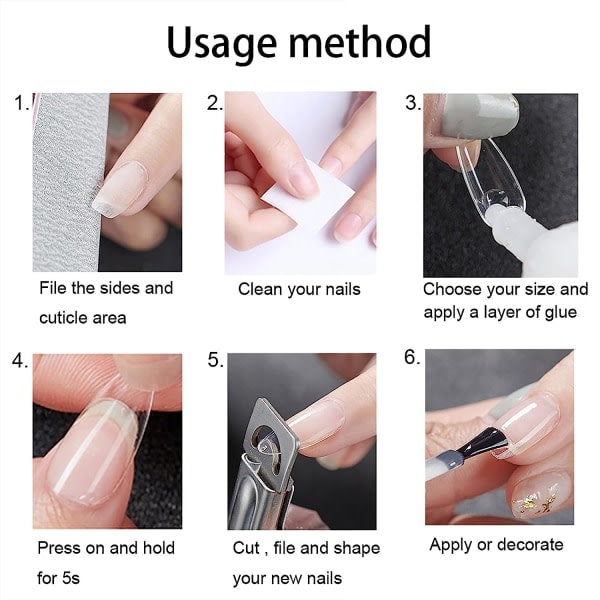 Usage method

1.

File the sides and cuticle area

2.

Clean your nails

3.

Choose your size and apply a layer of glue

4.

Press on and hold for 5s

5.

Cut , file and shape your new nails

6.

Apply or decorate