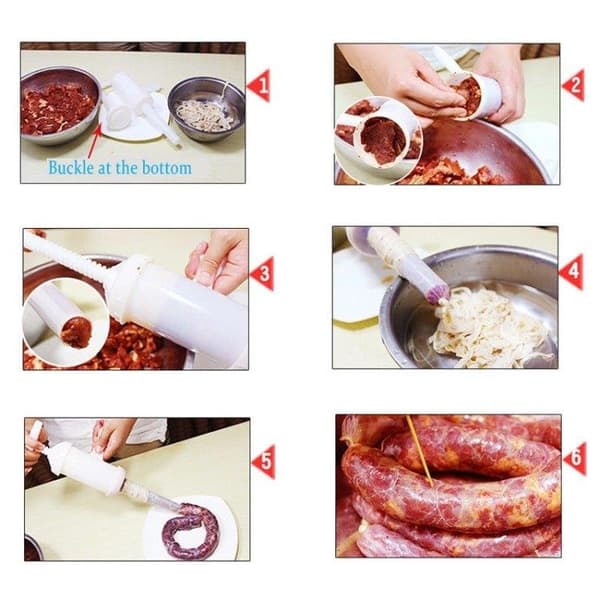 Buckle at the bottom

1

2

3

4

5

6