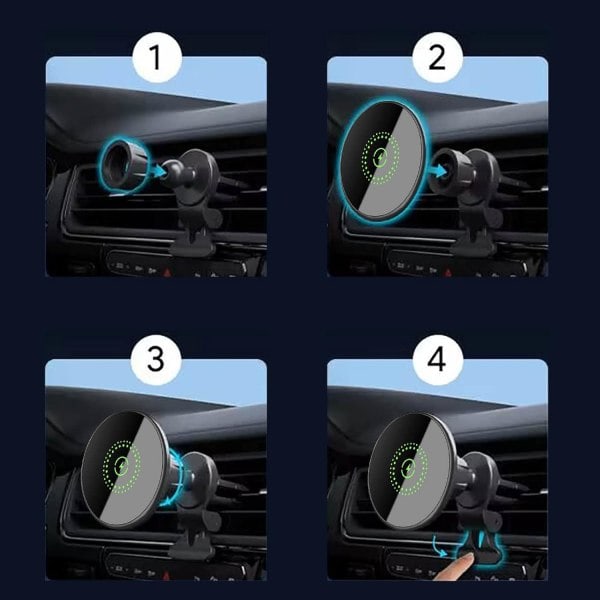 1

2

3

4