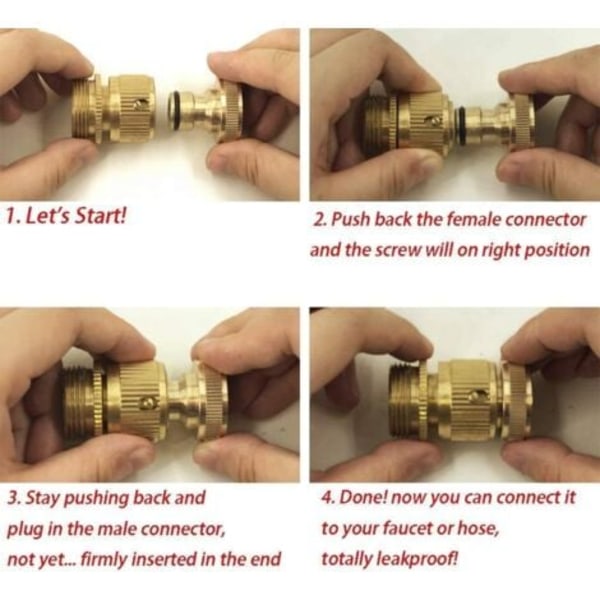 1. Let's Start!

2. Push back the female connector and the screw will on right position

3. Stay pushing back and plug in the male connector, not yet... firmly inserted in the end

4. Done! now you can connect it to your faucet or hose, totally leakproof!