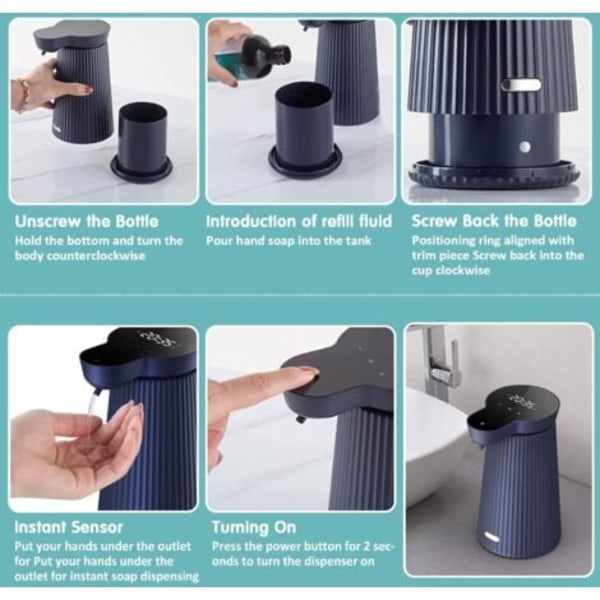 Unscrew the Bottle
Hold the bottom and turn the body counterclockwise

Introduction of refill fluid
Pour hand soap into the tank

Screw Back the Bottle
Positioning ring aligned with trim piece Screw back into the cup clockwise

Instant Sensor
Put your hands under the outlet for Put your hands under the outlet for instant soap dispensing

Turning On
Press the power button for 2 seconds to turn the dispenser on