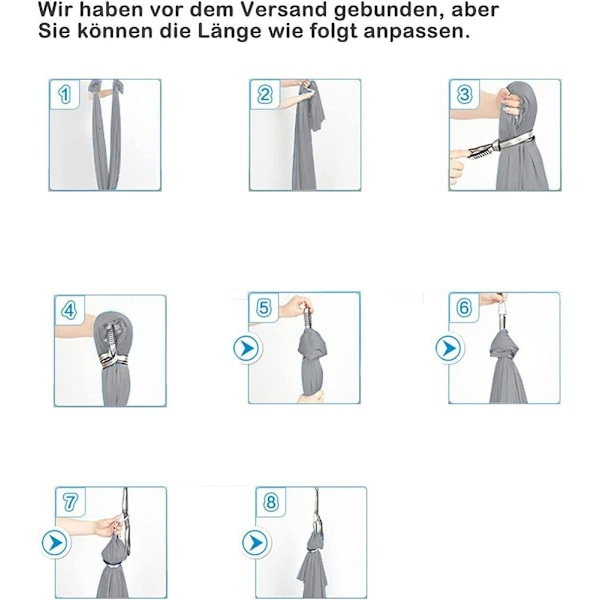 Wir haben vor dem Versand gebunden, aber Sie können die Länge wie folgt anpassen.

1

2

3

4

5

6

7

8