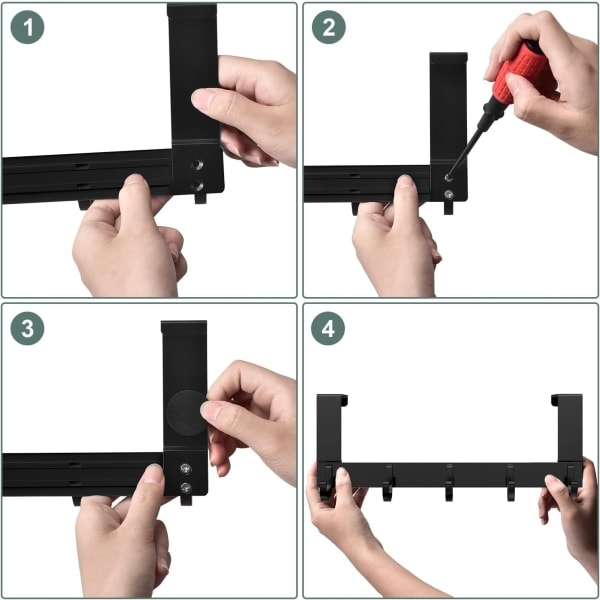 1

2

3

4