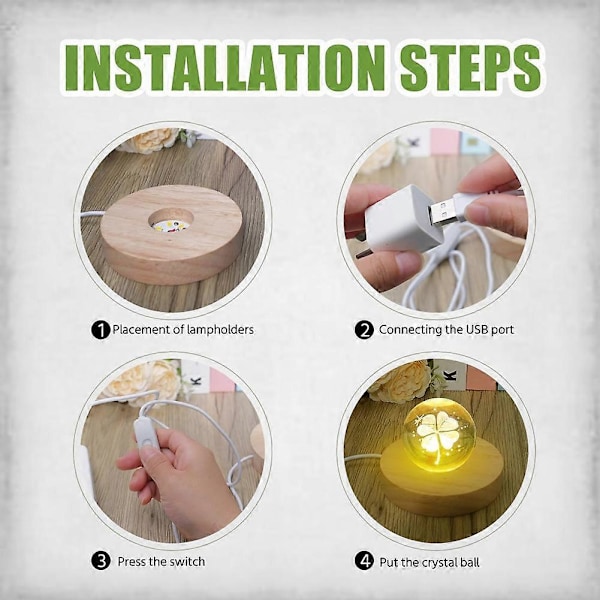 INSTALLATION STEPS

1 Placement of lampholders

2 Connecting the USB port

3 Press the switch

4 Put the crystal ball