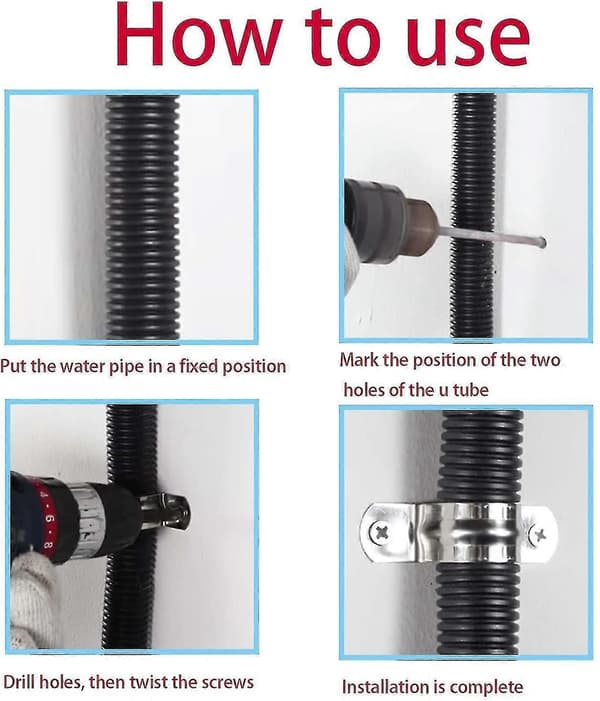 How to use

Put the water pipe in a fixed position

Mark the position of the two holes of the u tube

Drill holes, then twist the screws

Installation is complete