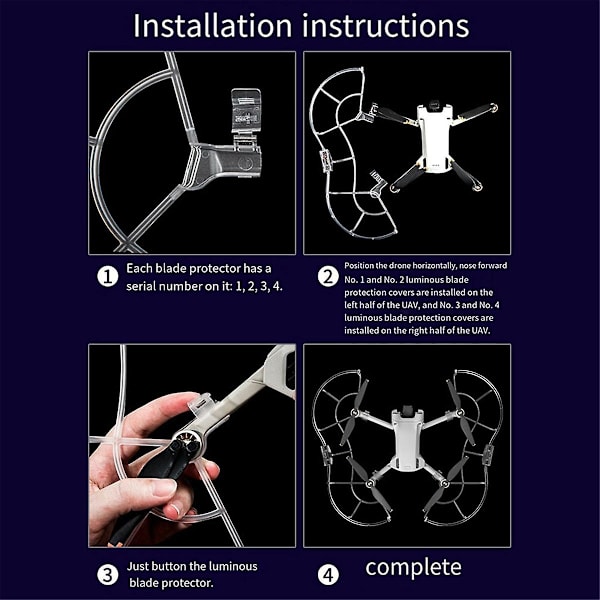 Installation instructions

① Each blade protector has a serial number on it: 1, 2, 3, 4.

② Position the drone horizontally, nose forward No. 1 and No. 2 luminous blade protection covers are installed on the left half of the UAV, and No. 3 and No. 4 luminous blade protection covers are installed on the right half of the UAV.

③ Just button the luminous blade protector.

④ complete