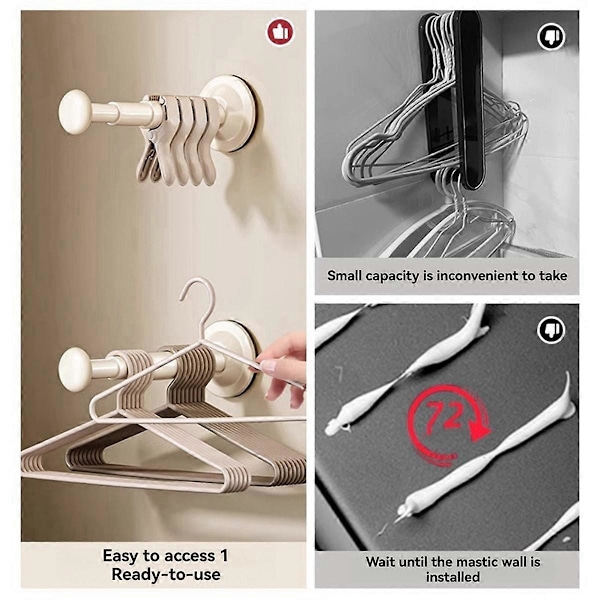 Easy to access 1
Ready-to-use

Small capacity is inconvenient to take

72

Wait until the mastic wall is installed