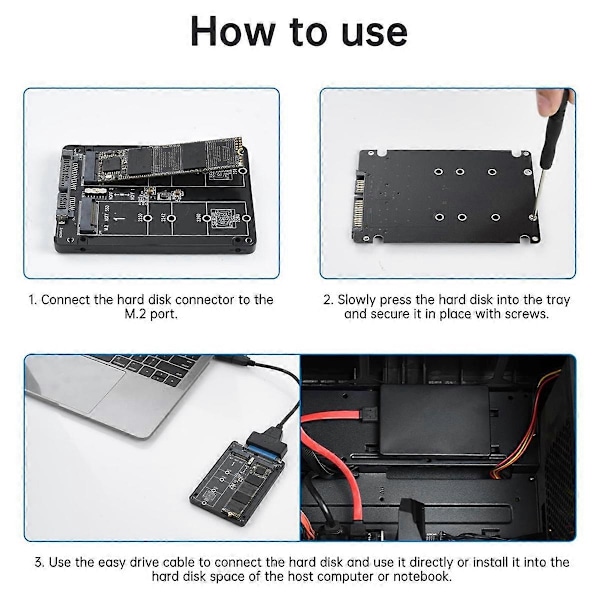 How to use

1. Connect the hard disk connector to the M.2 port.

2. Slowly press the hard disk into the tray and secure it in place with screws.

3. Use the easy drive cable to connect the hard disk and use it directly or install it into the hard disk space of the host computer or notebook.