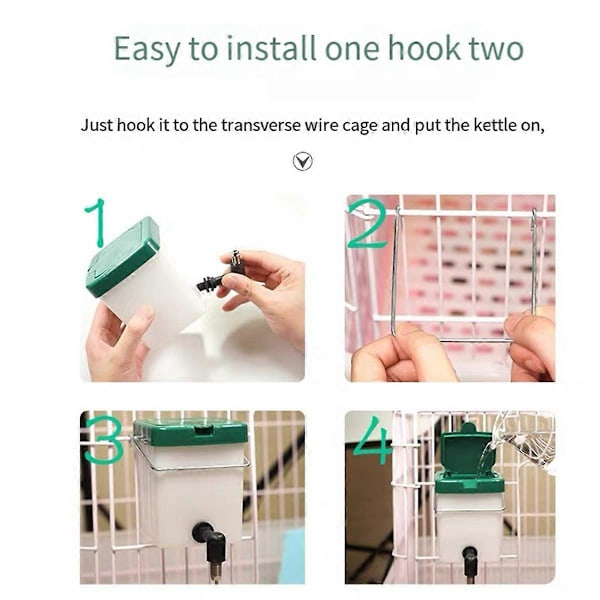 Easy to install one hook two

Just hook it to the transverse wire cage and put the kettle on,

1

2

3

4