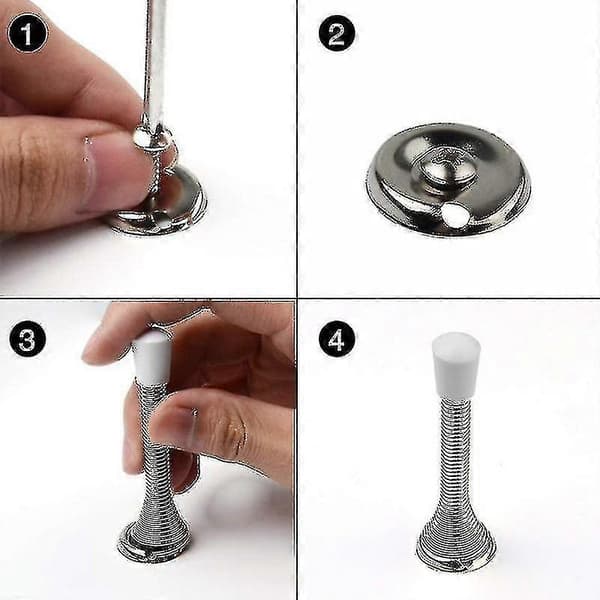 1

2

3

4