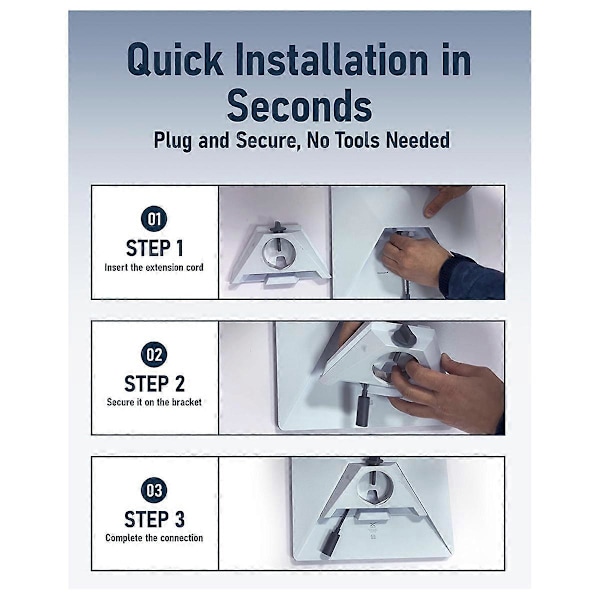 Quick Installation in Seconds

Plug and Secure, No Tools Needed

01
STEP 1
Insert the extension cord

02
STEP 2
Secure it on the bracket

03
STEP 3
Complete the connection