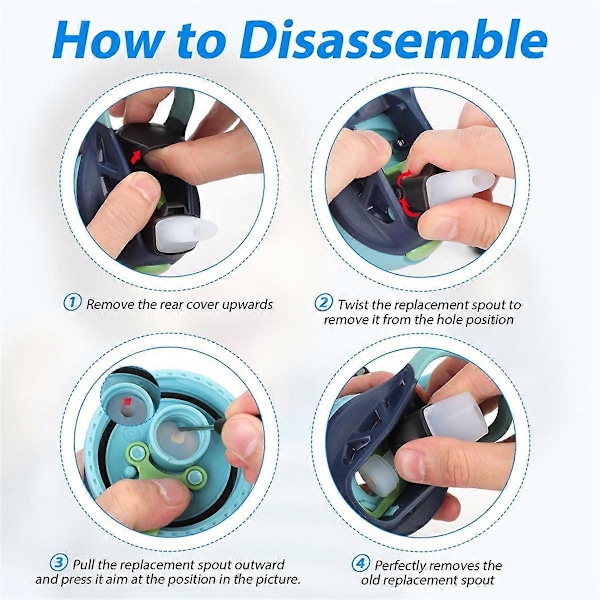 How to Disassemble

① Remove the rear cover upwards

② Twist the replacement spout to remove it from the hole position

③ Pull the replacement spout outward and press it aim at the position in the picture.

④ Perfectly removes the old replacement spout