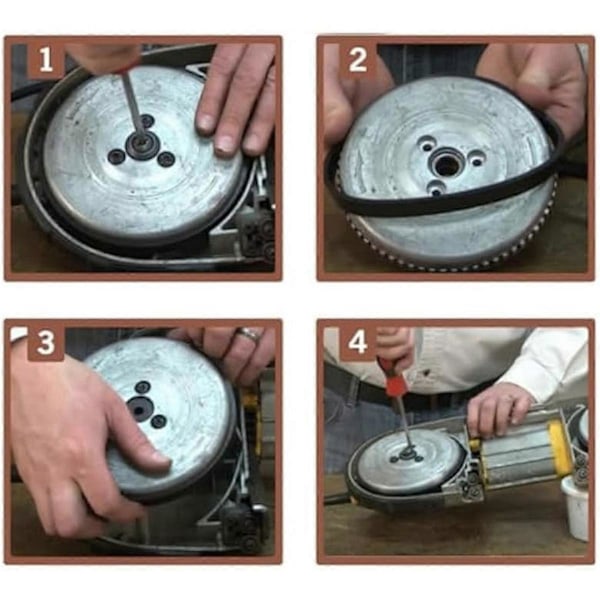 1

2

3

4