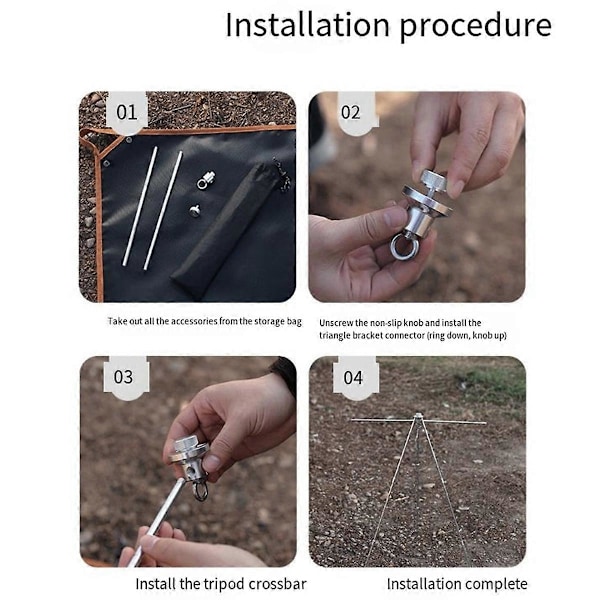 Installation procedure

01

Take out all the accessories from the storage bag

02

Unscrew the non-slip knob and install the triangle bracket connector (ring down, knob up)

03

Install the tripod crossbar

04

Installation complete