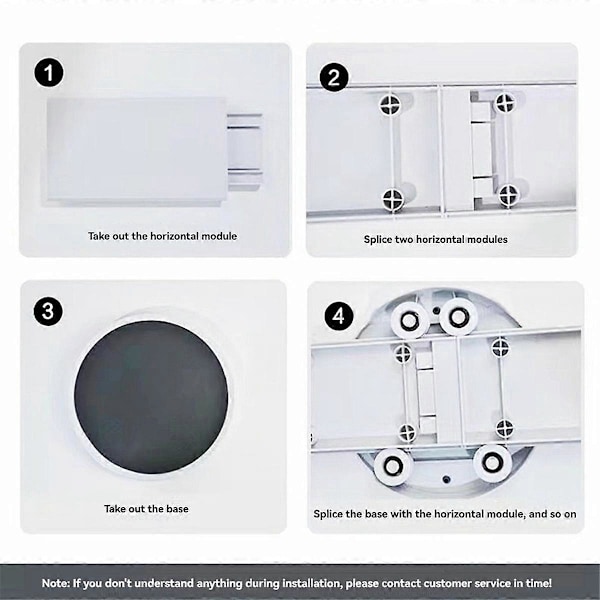 1

Take out the horizontal module

2

Splice two horizontal modules

3

Take out the base

4

Splice the base with the horizontal module, and so on

Note: If you don't understand anything during installation, please contact customer service in time!