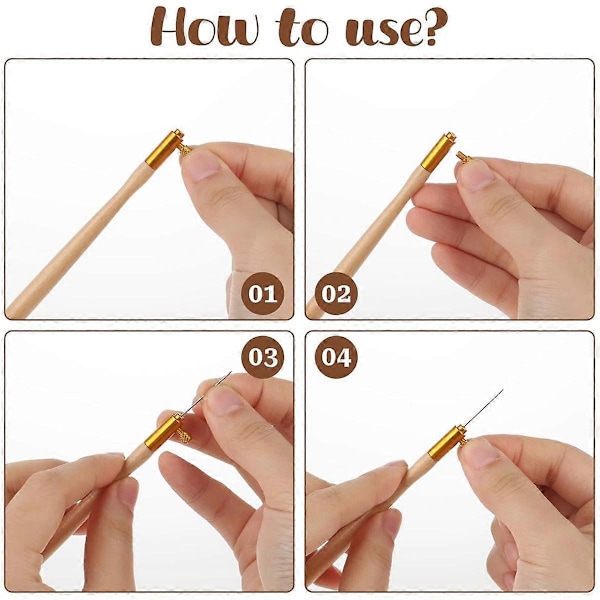 How to use?

01

02

03

04