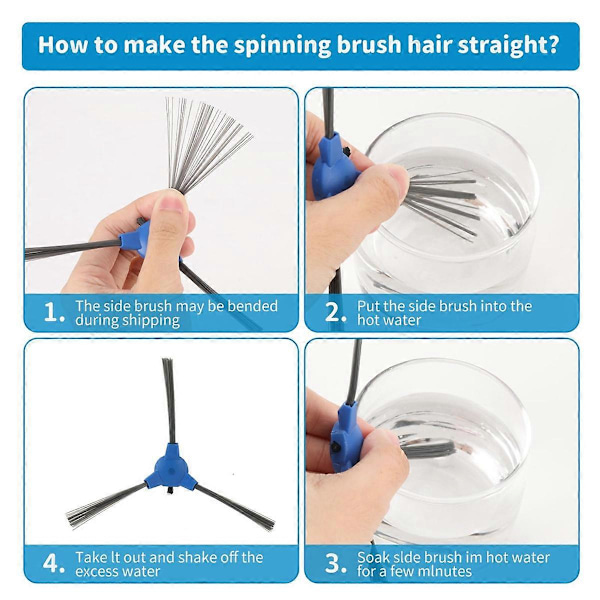 How to make the spinning brush hair straight?

1. The side brush may be bended during shipping

2. Put the side brush into the hot water

4. Take lt out and shake off the excess water

3. Soak slde brush im hot water for a few mlnutes