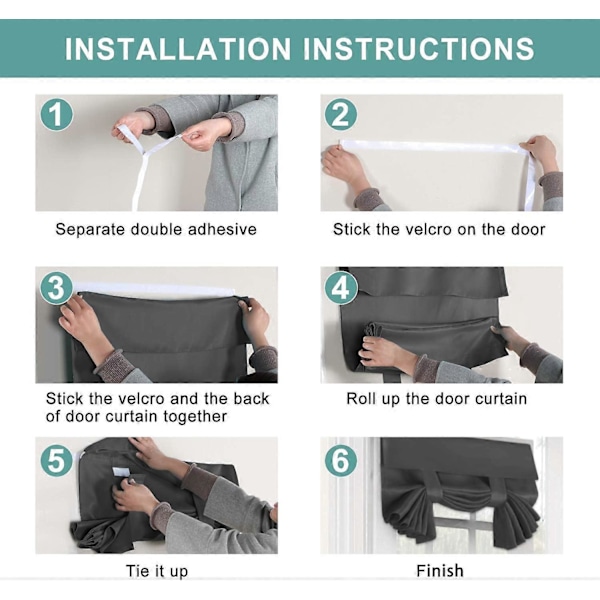 INSTALLATION INSTRUCTIONS

1

Separate double adhesive

2

Stick the velcro on the door

3

Stick the velcro and the back of door curtain together

4

Roll up the door curtain

5

Tie it up

6

Finish