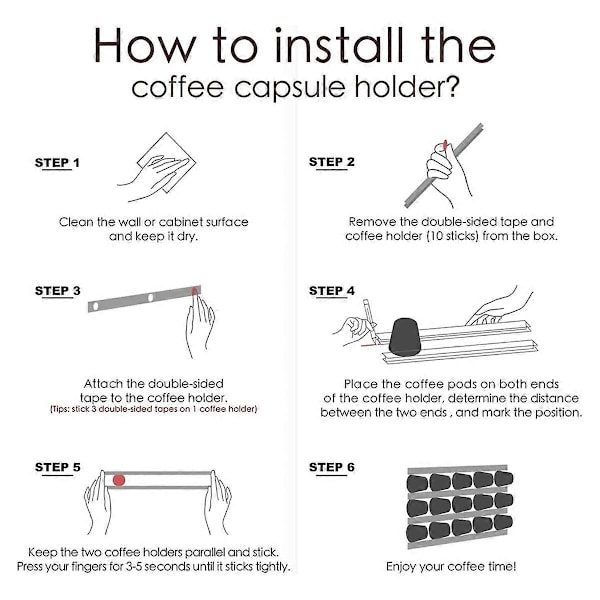 How to install the coffee capsule holder?

STEP 1

Clean the wall or cabinet surface and keep it dry.

STEP 2

Remove the double-sided tape and coffee holder (10 sticks) from the box.

STEP 3

Attach the double-sided tape to the coffee holder.
(Tips: stick 3 double-sided tapes on 1 coffee holder)

STEP 4

Place the coffee pods on both ends of the coffee holder, determine the distance between the two ends , and mark the position.

STEP 5

Keep the two coffee holders parallel and stick. Press your fingers for 3-5 seconds until it sticks tightly.

STEP 6

Enjoy your coffee time!