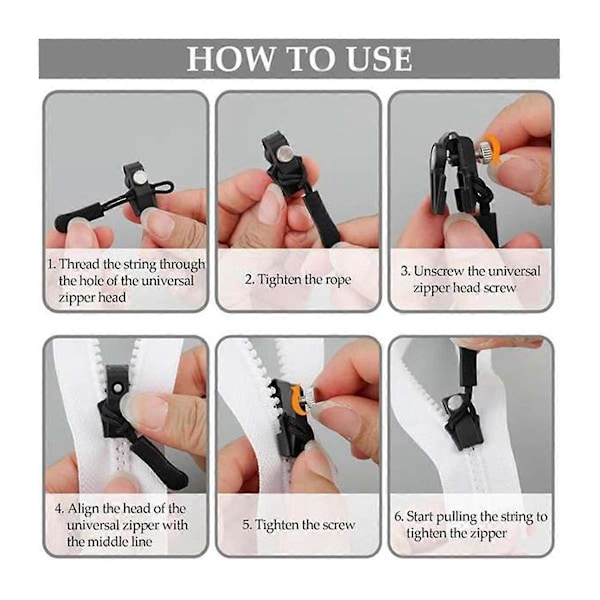 HOW TO USE

1. Thread the string through the hole of the universal zipper head

2. Tighten the rope

3. Unscrew the universal zipper head screw

4. Align the head of the universal zipper with the middle line

5. Tighten the screw

6. Start pulling the string to tighten the zipper