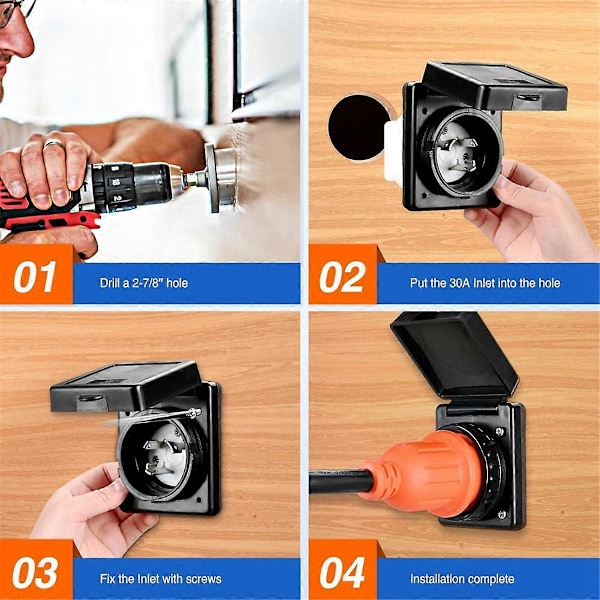 01
Drill a 2-7/8" hole

02
Put the 30A Inlet into the hole

03
Fix the Inlet with screws

04
Installation complete