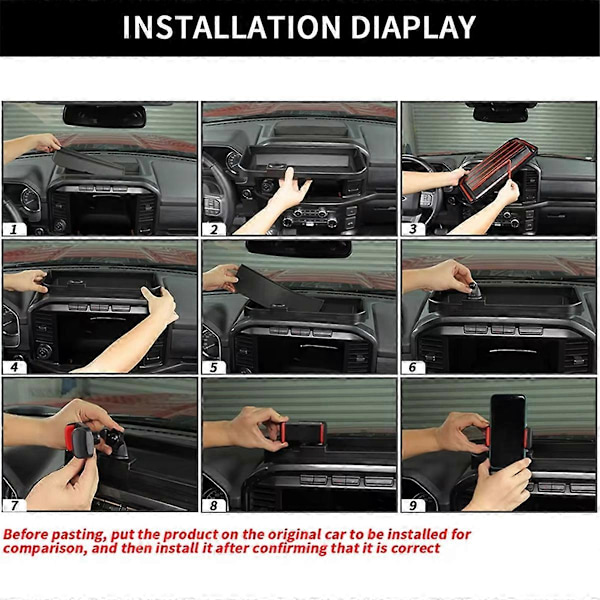 INSTALLATION DIAPLAY

1

2

3

4

5

6

7

8

9

Before pasting, put the product on the original car to be installed for comparison, and then install it after confirming that it is correct