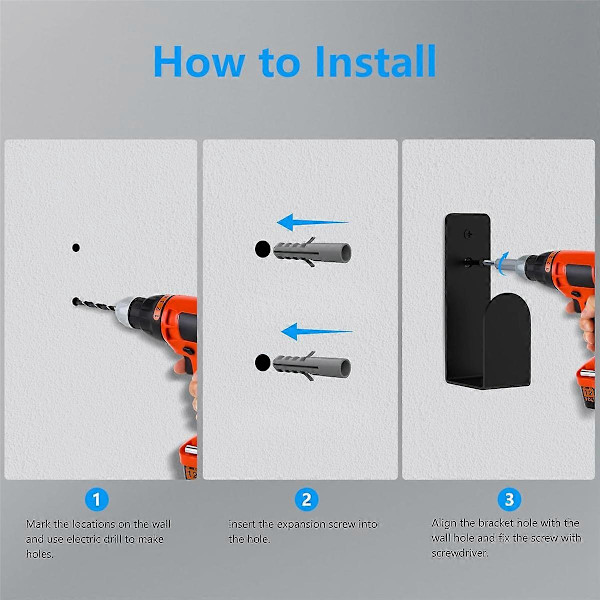 How to Install

1

Mark the locations on the wall and use electric drill to make holes.

2

Insert the expansion screw into the hole.

3

Align the bracket hole with the wall hole and fix the screw with screwdriver.