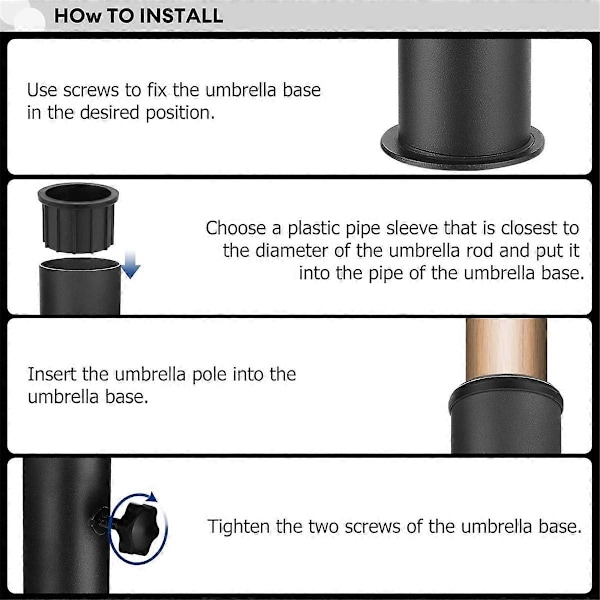 HOw TO INSTALL

Use screws to fix the umbrella base in the desired position.

Choose a plastic pipe sleeve that is closest to the diameter of the umbrella rod and put it into the pipe of the umbrella base.

Insert the umbrella pole into the umbrella base.

Tighten the two screws of the umbrella base.