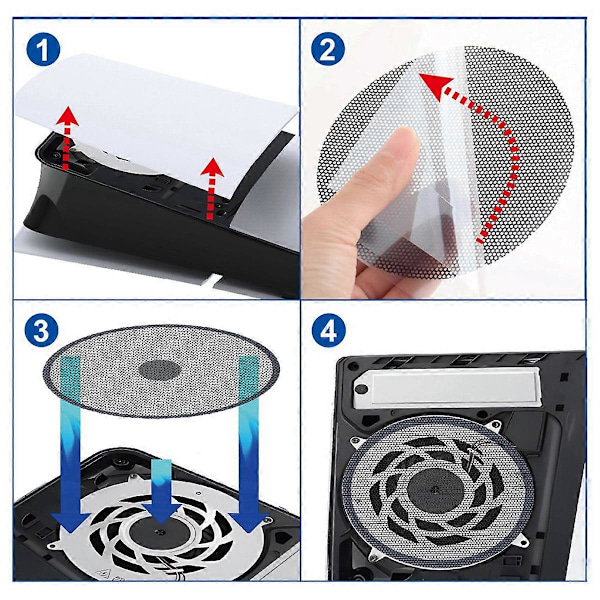 1

2

3

4