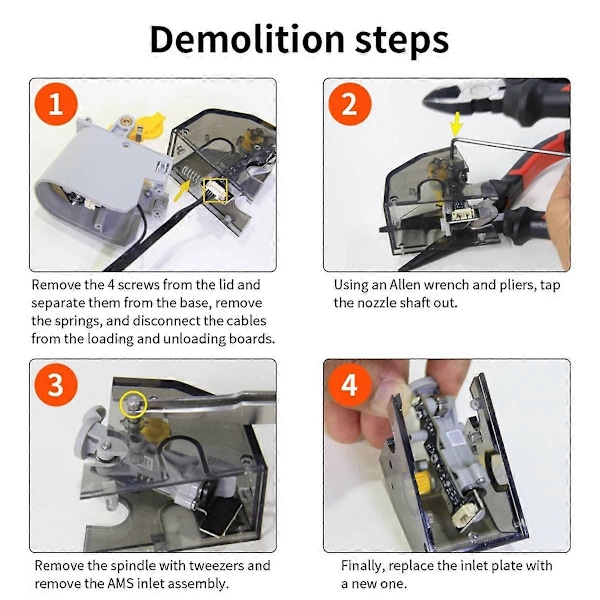 Demolition steps

1

Remove the 4 screws from the lid and separate them from the base, remove the springs, and disconnect the cables from the loading and unloading boards.

2

Using an Allen wrench and pliers, tap the nozzle shaft out.

3

Remove the spindle with tweezers and remove the AMS inlet assembly.

4

Finally, replace the inlet plate with a new one.