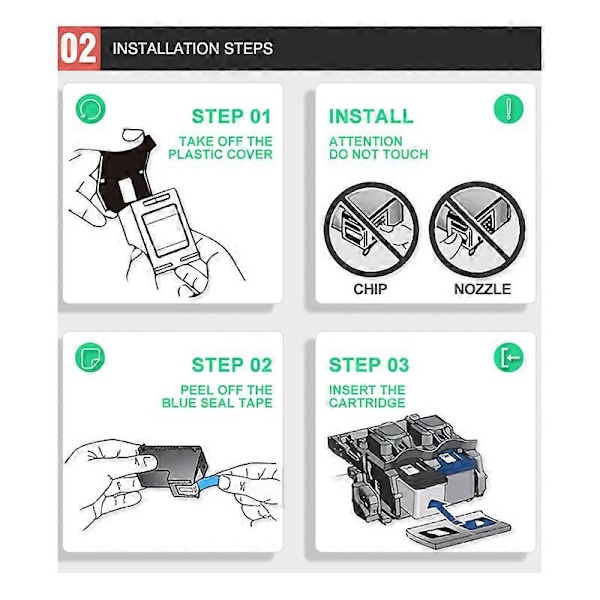 02 INSTALLATION STEPS

STEP 01
TAKE OFF THE PLASTIC COVER

INSTALL
ATTENTION
DO NOT TOUCH

CHIP

NOZZLE

STEP 02
PEEL OFF THE BLUE SEAL TAPE

STEP 03
INSERT THE CARTRIDGE