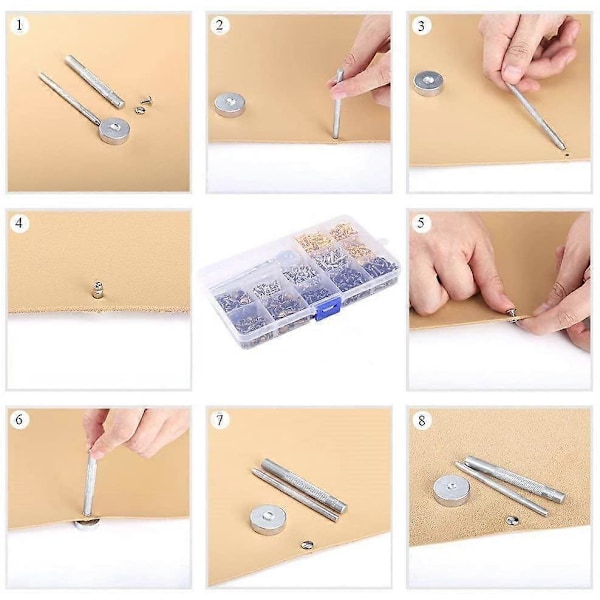 1

2

3

4

5

6

7

8