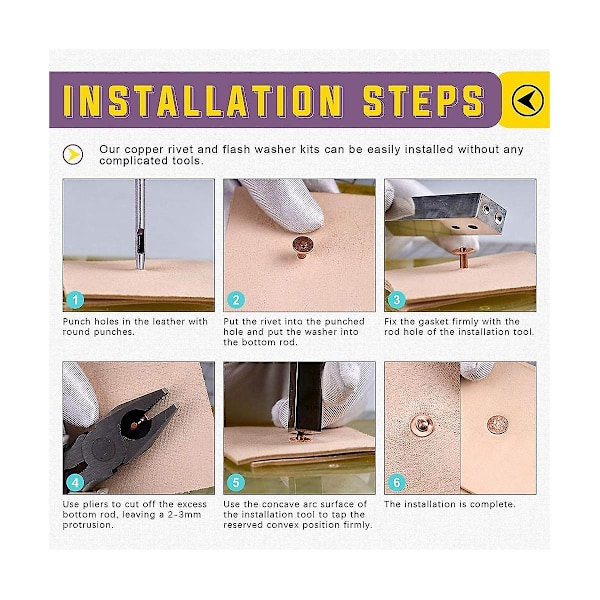 INSTALLATION STEPS

Our copper rivet and flash washer kits can be easily installed without any complicated tools.

1
Punch holes in the leather with round punches.

2
Put the rivet into the punched hole and put the washer into the bottom rod.

3
Fix the gasket firmly with the rod hole of the installation tool.

4
Use pliers to cut off the excess bottom rod, leaving a 2-3mm protrusion.

5
Use the concave arc surface of the installation tool to tap the reserved convex position firmly.

6
The installation is complete.