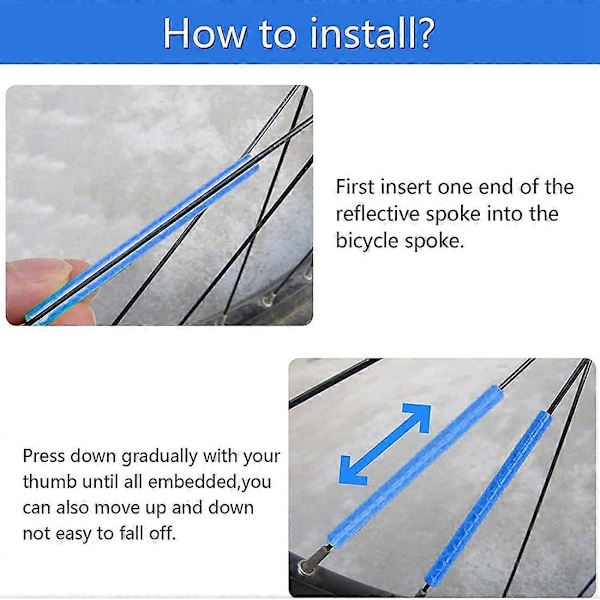 How to install?

First insert one end of the reflective spoke into the bicycle spoke.

Press down gradually with your thumb until all embedded,you can also move up and down not easy to fall off.