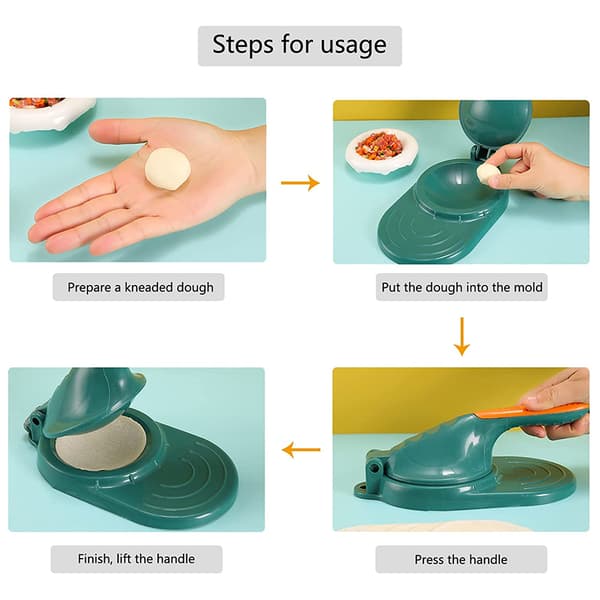 Steps for usage

Prepare a kneaded dough

Put the dough into the mold

Press the handle

Finish, lift the handle