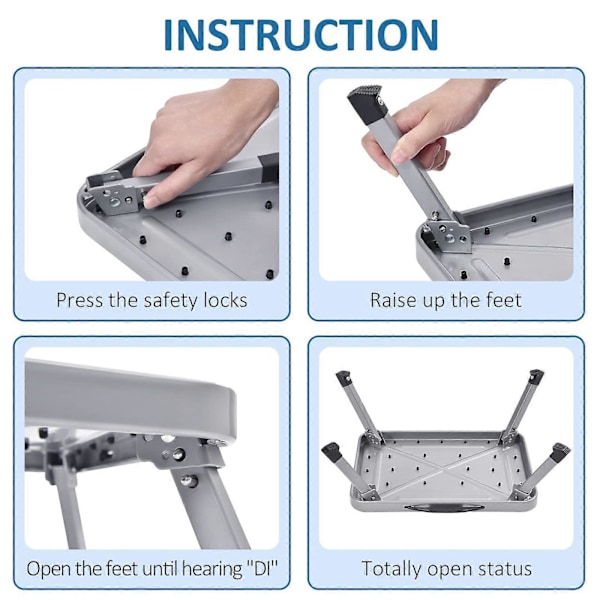 INSTRUCTION

Press the safety locks

Raise up the feet

Open the feet until hearing "DI"

Totally open status