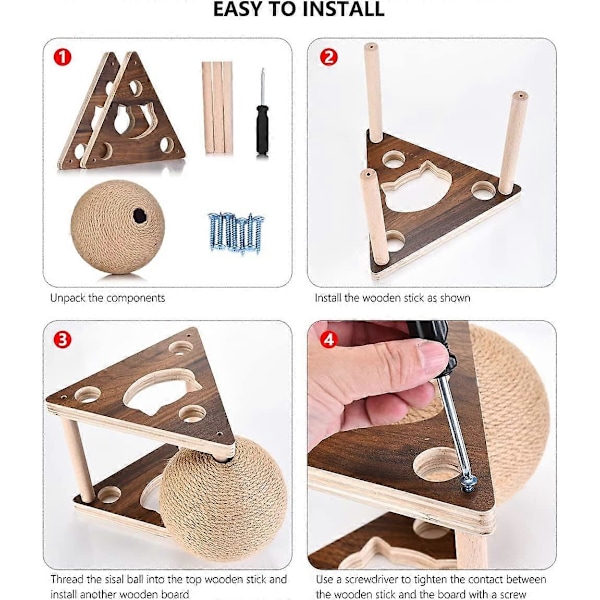 EASY TO INSTALL

1

Unpack the components

2

Install the wooden stick as shown

3

Thread the sisal ball into the top wooden stick and install another wooden board

4

Use a screwdriver to tighten the contact between the wooden stick and the board with a screw