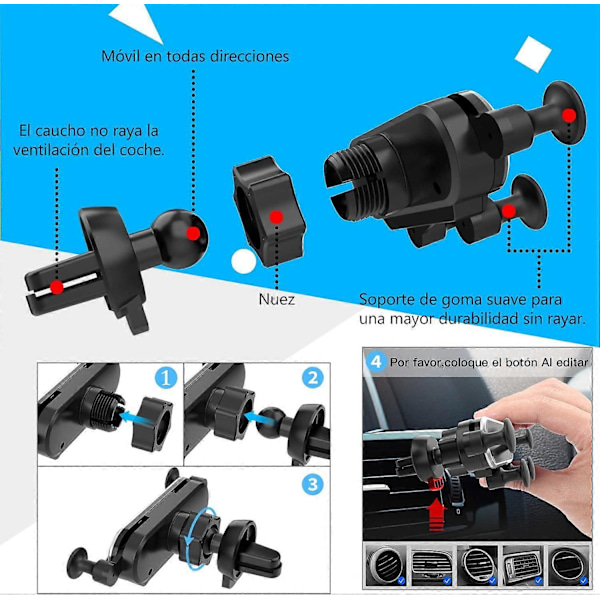 Móvil en todas direcciones

El caucho no raya la ventilación del coche.

Nuez

Soporte de goma suave para una mayor durabilidad sin rayar.

1

2

3

4 Por favor,coloque el botón Al editar