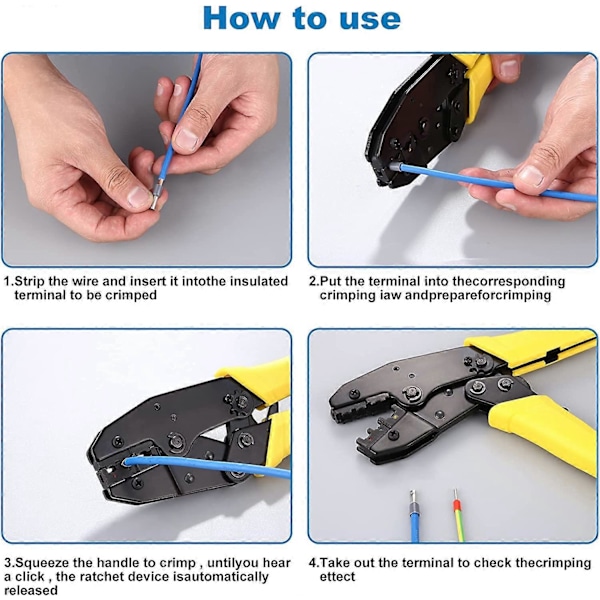 How to use

1.Strip the wire and insert it intothe insulated terminal to be crimped

2.Put the terminal into thecorresponding crimping iaw andprepareforcrimping

3.Squeeze the handle to crimp , untilyou hear a click , the ratchet device isautomatically released

4.Take out the terminal to check thecrimping ettect