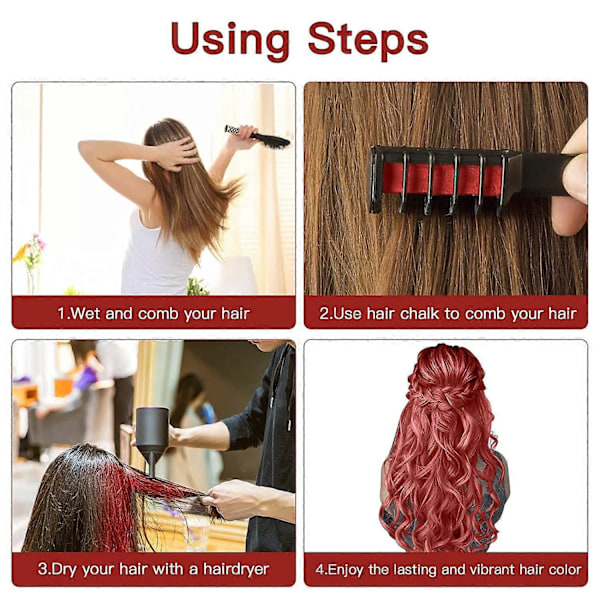 Using Steps

1.Wet and comb your hair

2.Use hair chalk to comb your hair

3.Dry your hair with a hairdryer

4.Enjoy the lasting and vibrant hair color