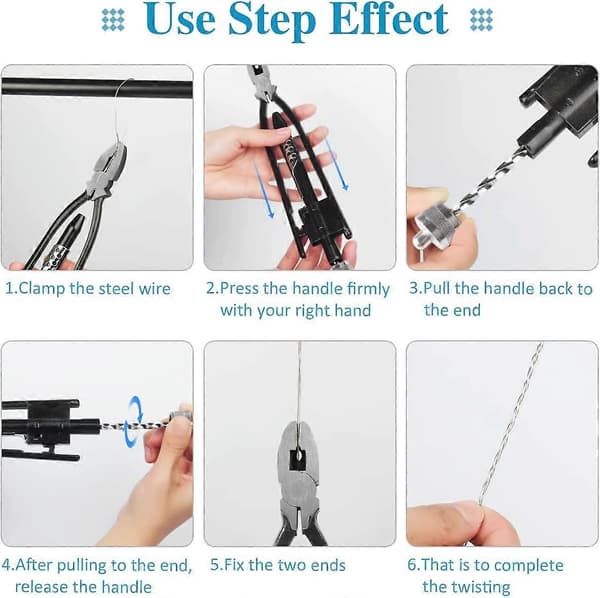 Use Step Effect

1.Clamp the steel wire

2.Press the handle firmly with your right hand

3.Pull the handle back to the end

4.After pulling to the end, release the handle

5.Fix the two ends

6.That is to complete the twisting